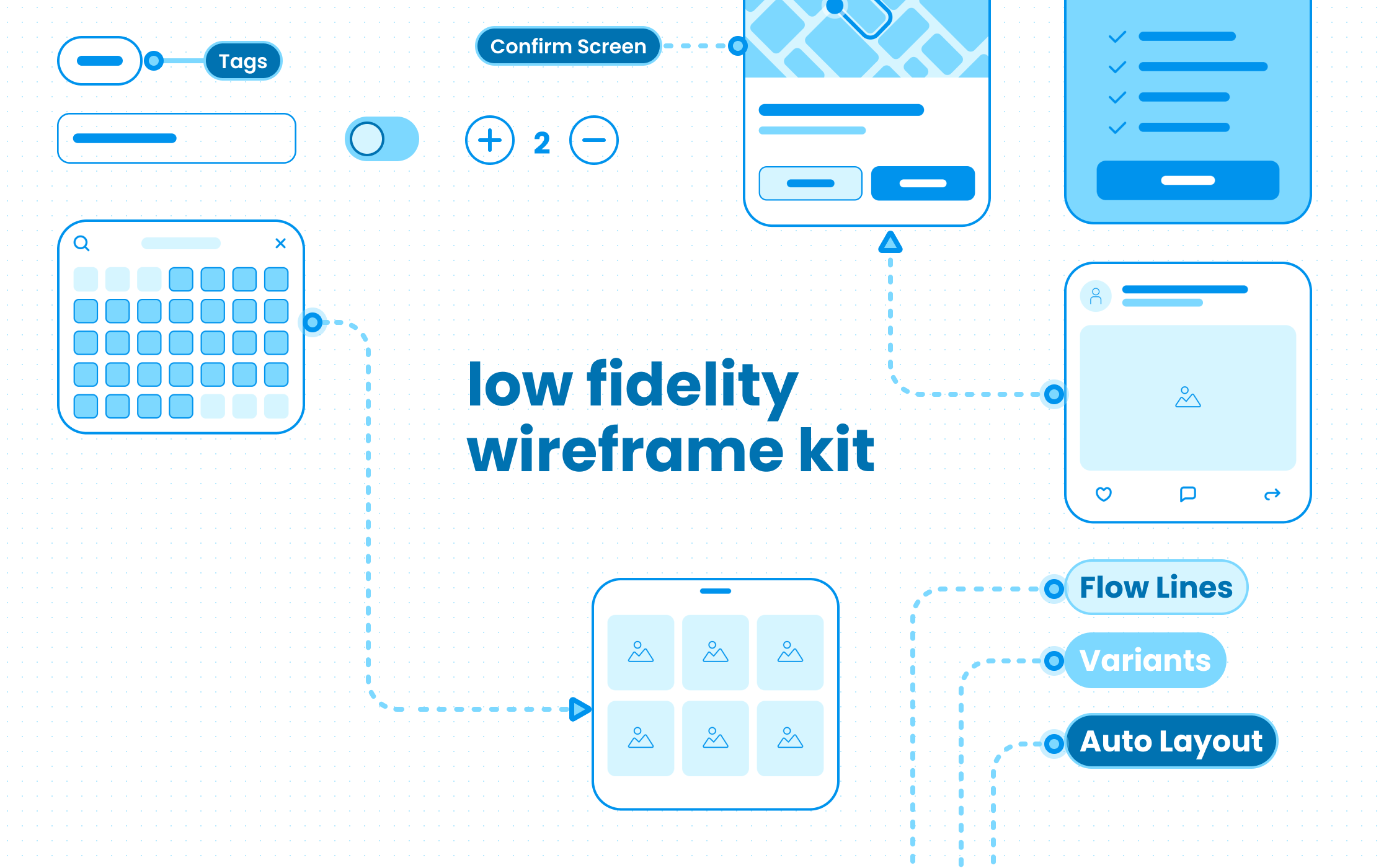 Tags

Confirm Screen

2

low fidelity wireframe kit

Flow Lines

Variants

Auto Layout